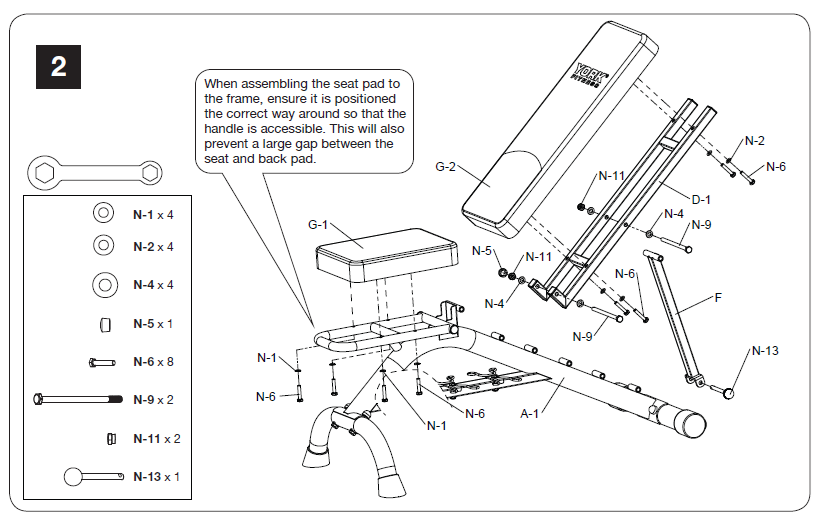 2

When assembling the seat pad to the frame, ensure it is positioned the correct way around so that the handle is accessible. This will also prevent a large gap between the seat and back pad.

N-1 x 4
N-2 x 4
N-4 x 4
N-5 x 1
N-6 x 8
N-9 x 2
N-11 x 2
N-13 x 1

YORK FITNESS

G-2
G-1
N-11
N-2
N-6
D-1
N-4
N-9
N-5
N-11
N-4
N-6
N-9
F
N-13
N-1
N-6
N-1
N-6
A-1