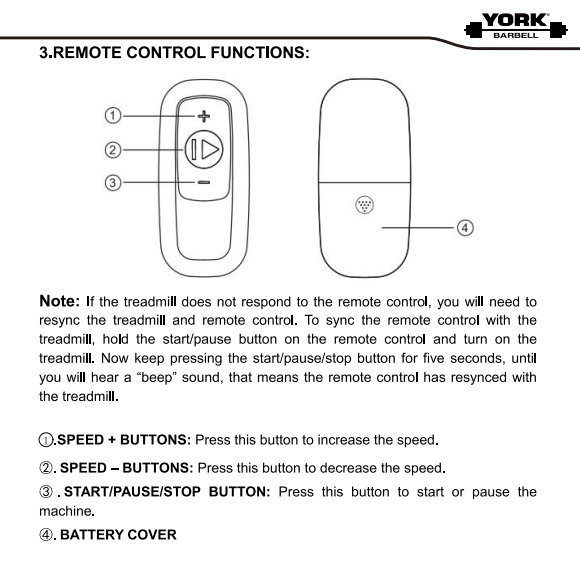 YORK BARBELL

3.REMOTE CONTROL FUNCTIONS:

①
②
③
④

Note: If the treadmill does not respond to the remote control, you will need to resync the treadmill and remote control. To sync the remote control with the treadmill, hold the start/pause button on the remote control and turn on the treadmill. Now keep pressing the start/pause/stop button for five seconds, until you will hear a “beep” sound, that means the remote control has resynced with the treadmill.

①.SPEED + BUTTONS: Press this button to increase the speed.

②. SPEED – BUTTONS: Press this button to decrease the speed.

③ . START/PAUSE/STOP BUTTON: Press this button to start or pause the machine.

④. BATTERY COVER