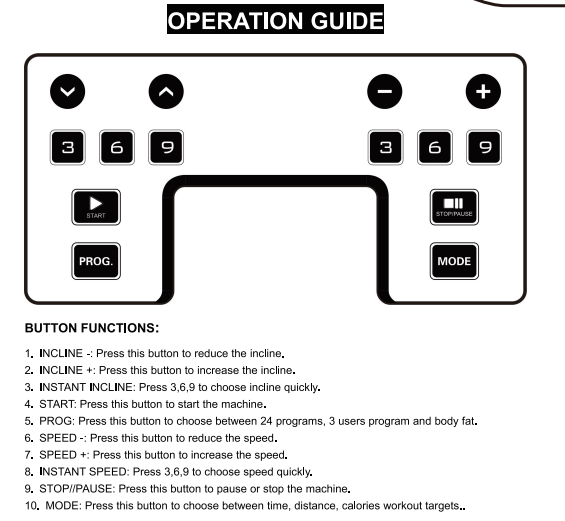 OPERATION GUIDE

3 6 9

3 6 9

START

STOP/PAUSE

PROG.

MODE

BUTTON FUNCTIONS:

1. INCLINE -: Press this button to reduce the incline.
2. INCLINE +: Press this button to increase the incline.
3. INSTANT INCLINE: Press 3,6,9 to choose incline quickly.
4. START: Press this button to start the machine.
5. PROG: Press this button to choose between 24 programs, 3 users program and body fat.
6. SPEED -: Press this button to reduce the speed.
7. SPEED +: Press this button to increase the speed.
8. INSTANT SPEED: Press 3,6,9 to choose speed quickly.
9. STOP//PAUSE: Press this button to pause or stop the machine.
10. MODE: Press this button to choose between time, distance, calories workout targets..